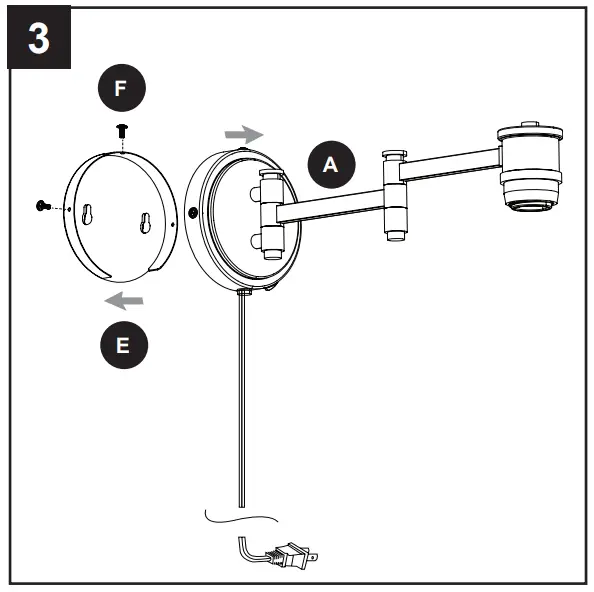 3

F

A

E