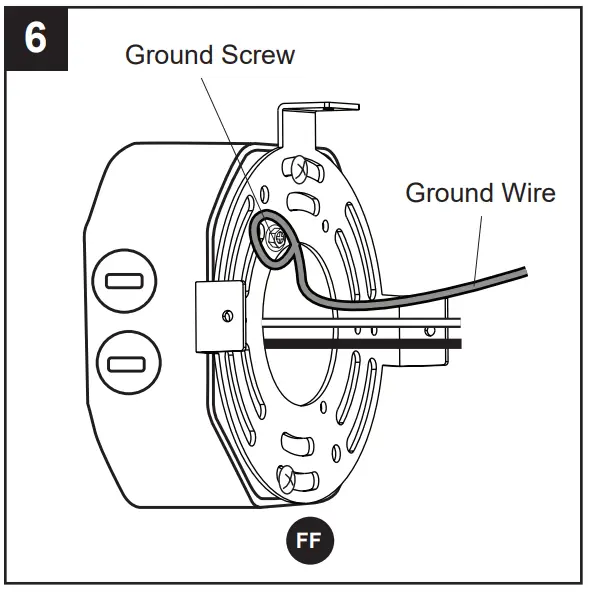 6

Ground Screw

Ground Wire

FF