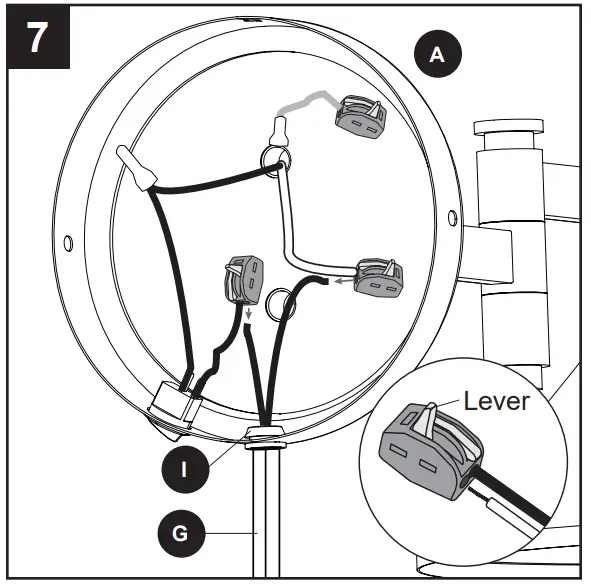 7

A

Lever

I

G