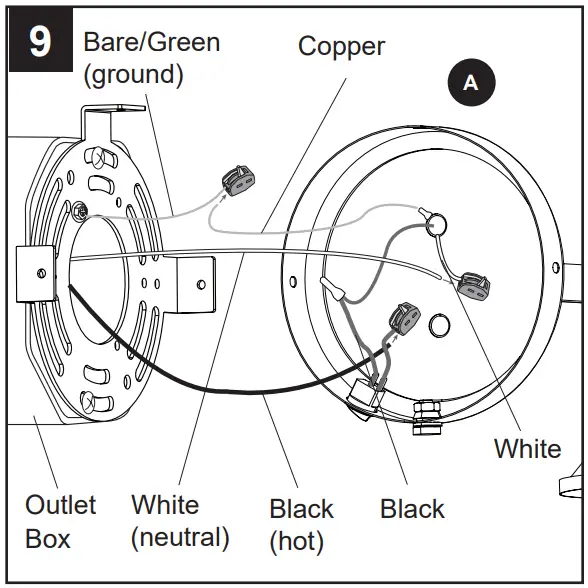 9

Bare/Green (ground)

Copper

A

White

Outlet Box

White (neutral)

Black (hot)

Black