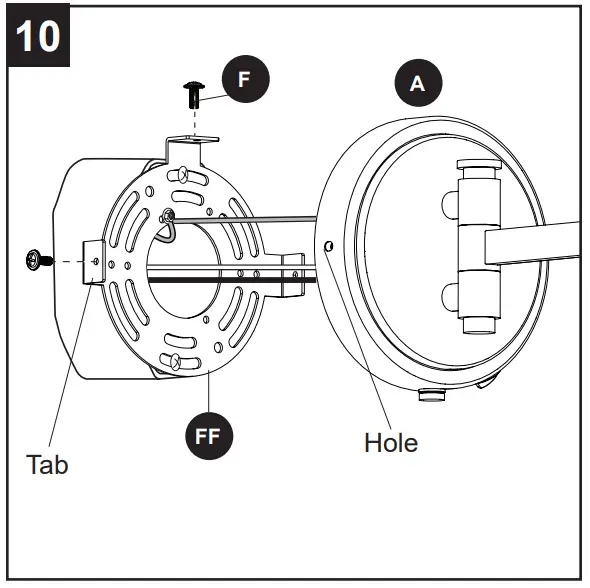 10

F

A

FF

Tab

Hole