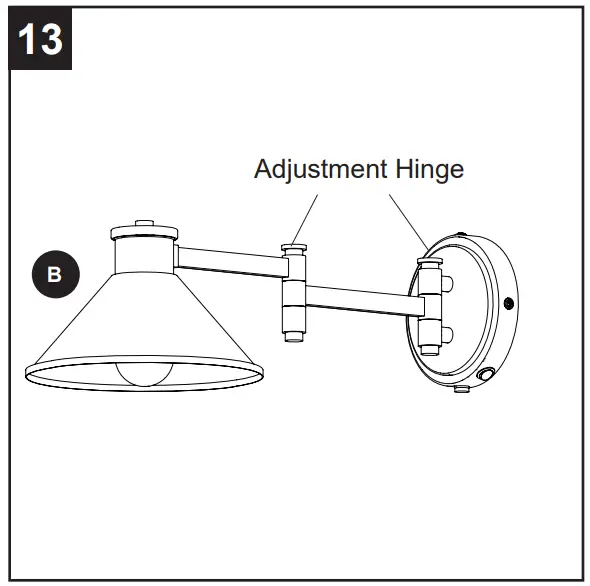 13

Adjustment Hinge

B