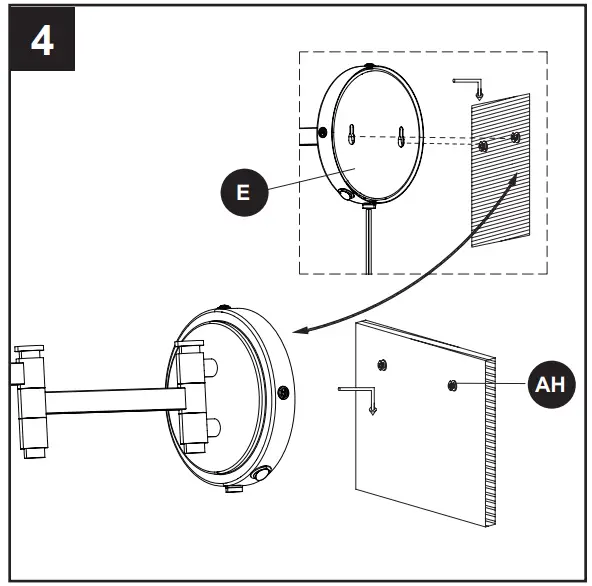 4

E

AH