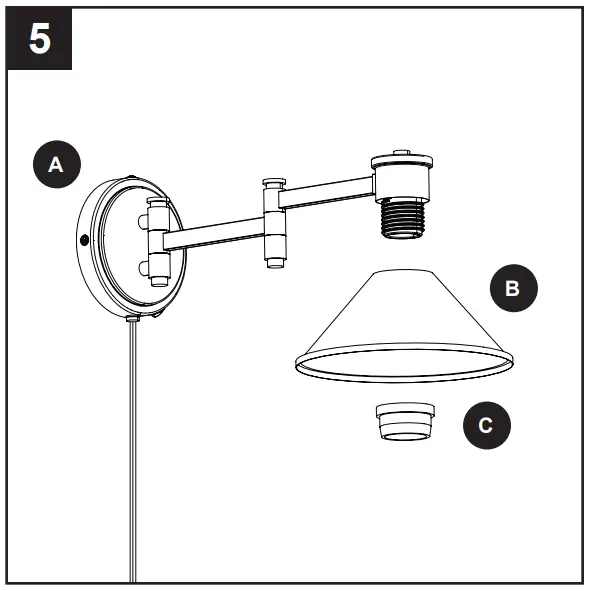 5

A

B

C