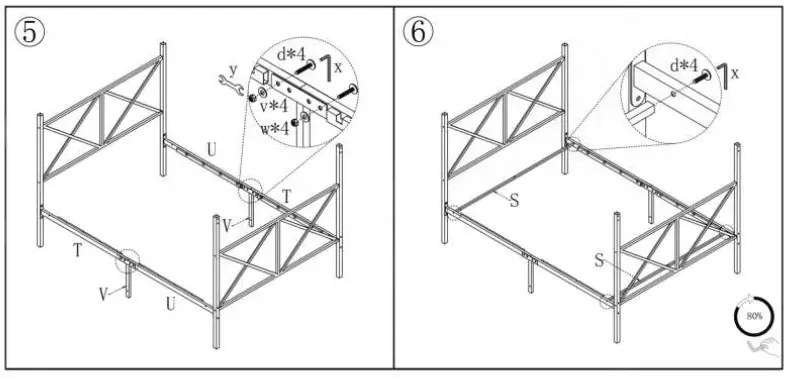 ⑤

y

d*4

x

v*4

w*4

U

T

V

T

V

U

⑥

d*4

x

S

S

80%