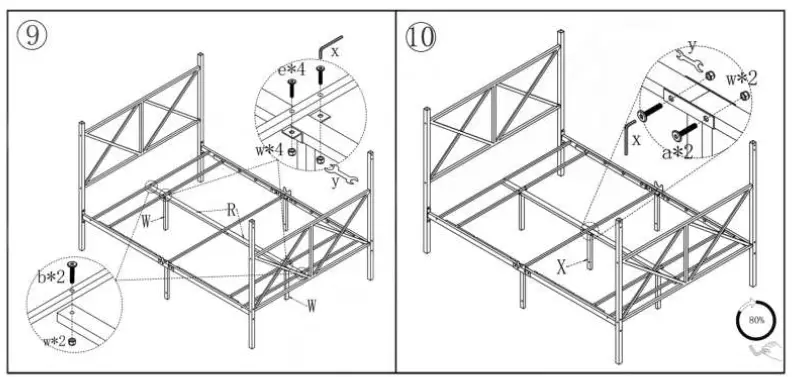 ⑨

x

e*4

w*4

y

W

R

b*2

w*2

W

⑩

y

w*2

x

a*2

X

80%