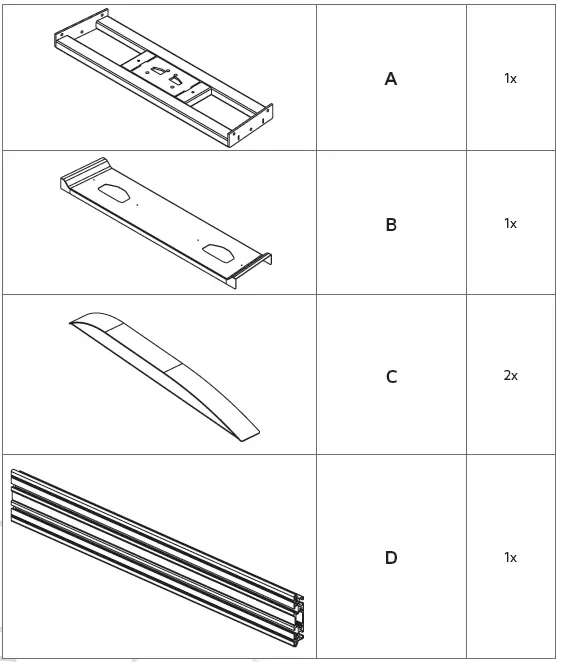 |  |  |  |
|---|---|---|
|  | A | 1x |
|  | B | 1x |
|  | C | 2x |
|  | D | 1x |