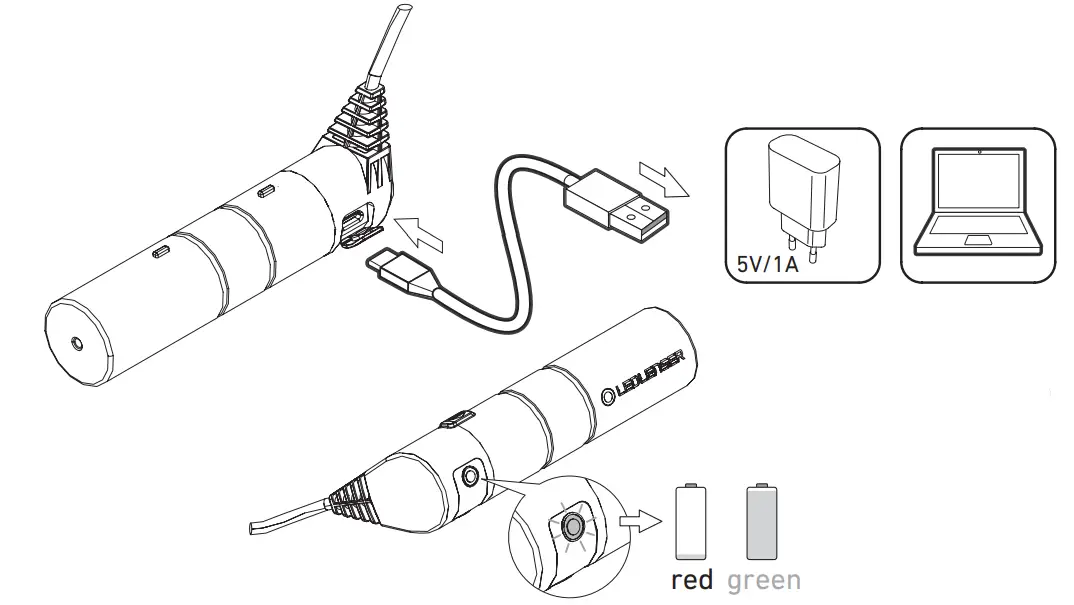 5V/1A

LEDLENSER

red green