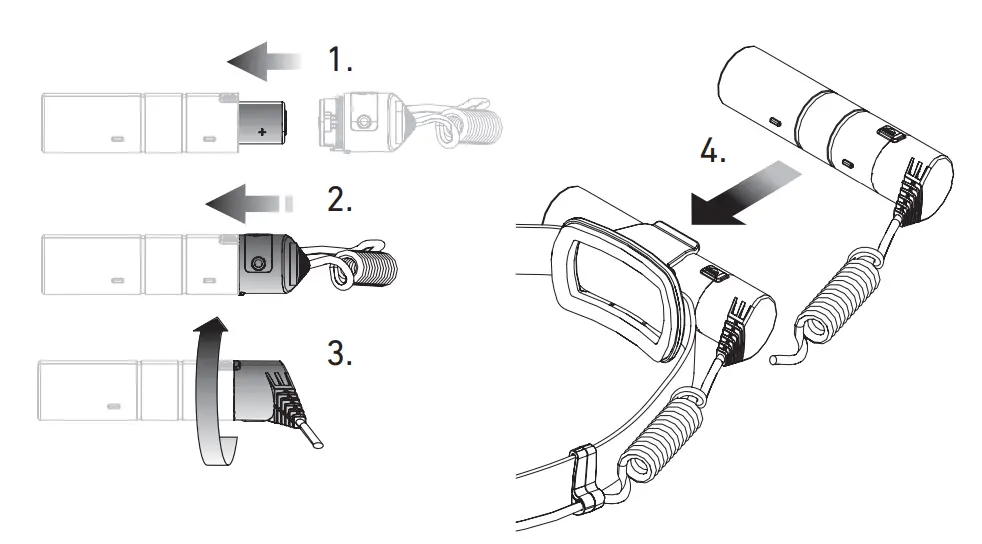 1.

+

2.

3.

4.