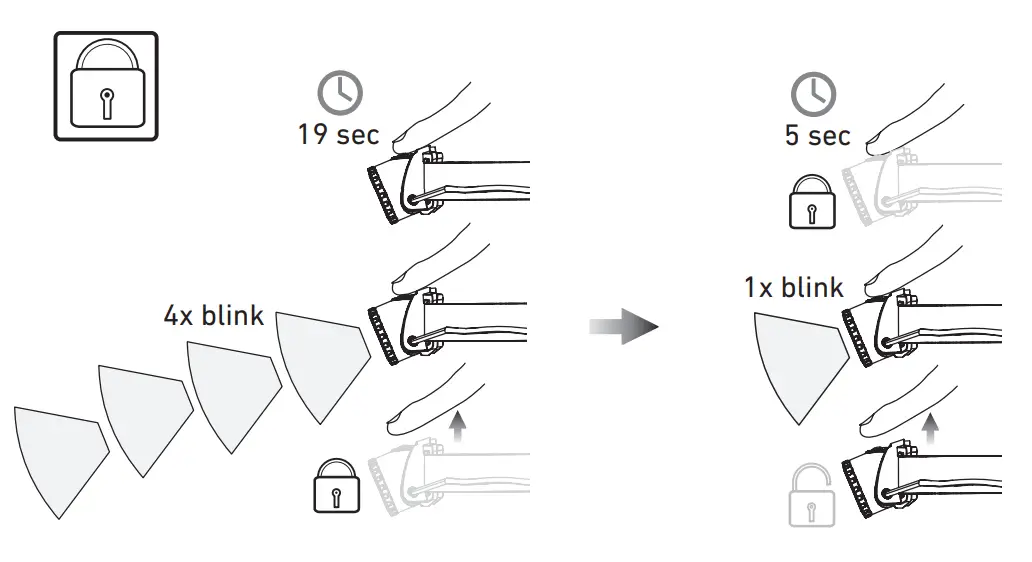 19 sec

4x blink

5 sec

1x blink