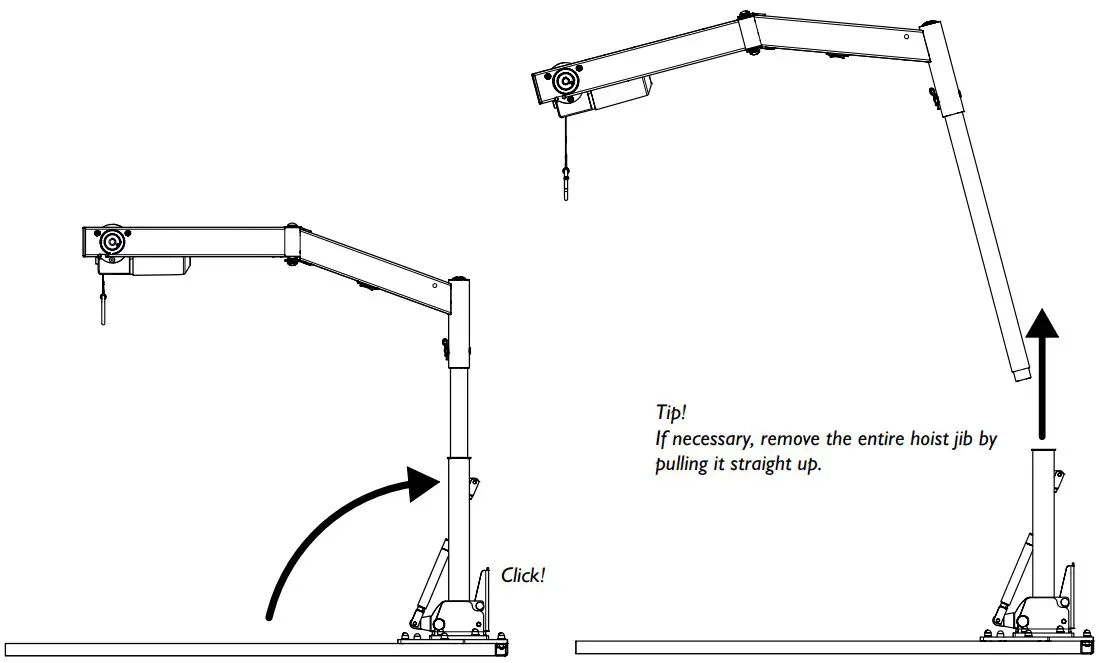 Click!

Tip!
If necessary, remove the entire hoist jib by pulling it straight up.