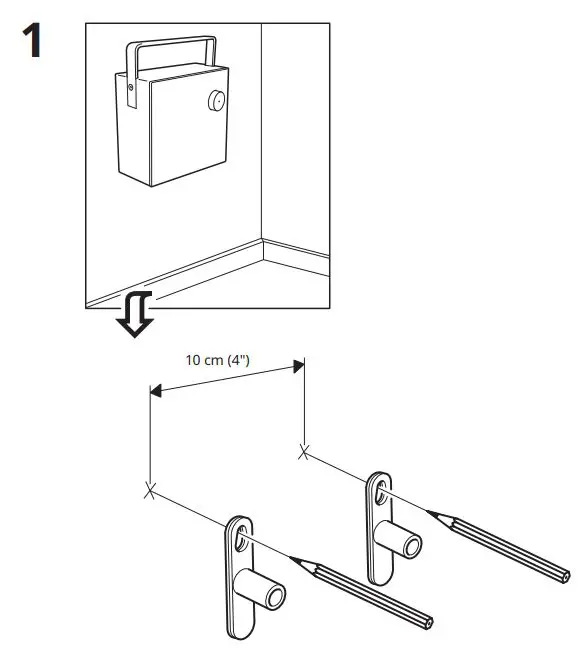 1

10 cm (4")