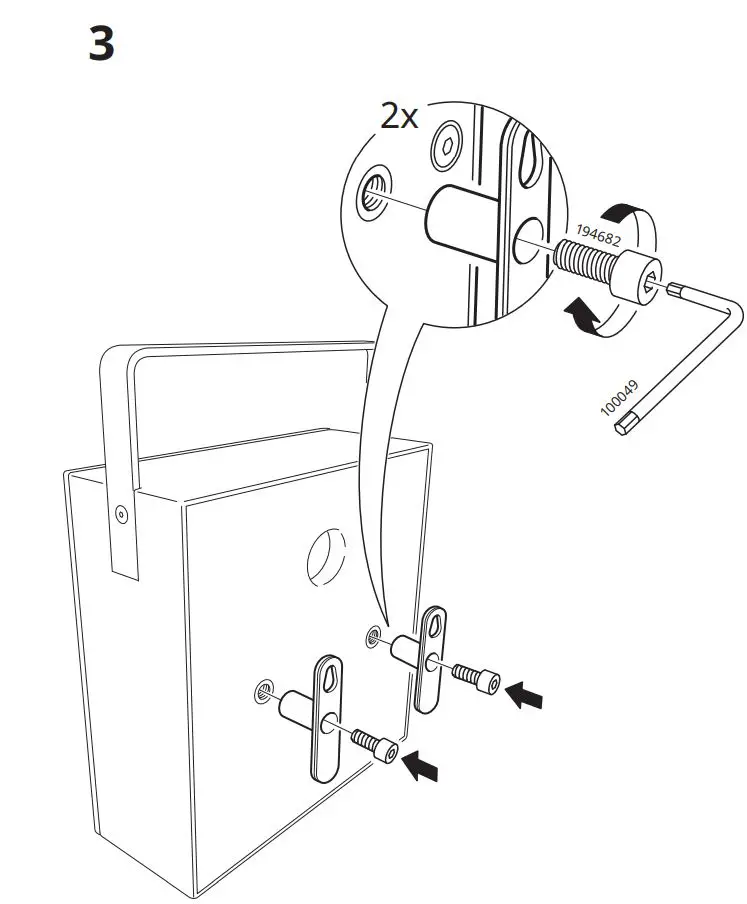 3

2x

194682

100049