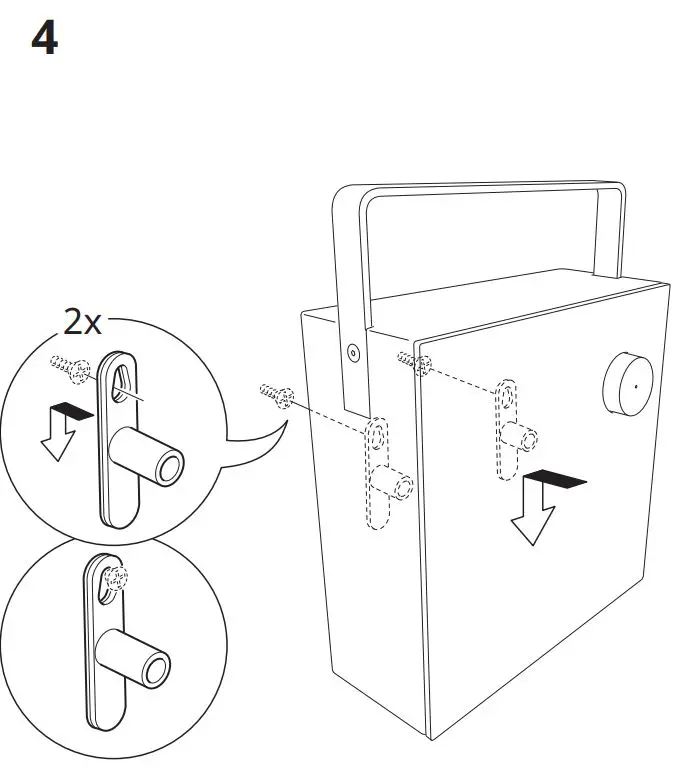 4

2x