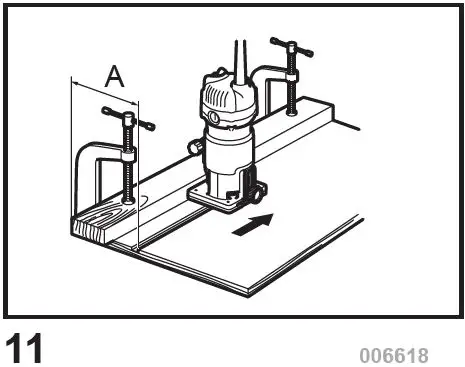 A

11

006618