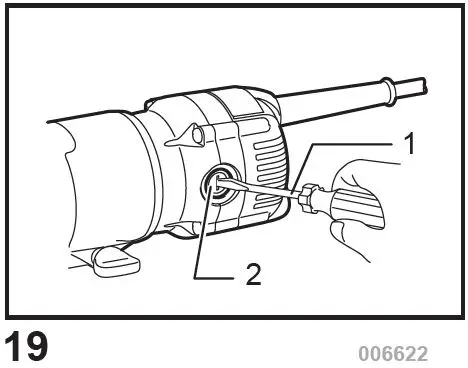 1
2
19
006622