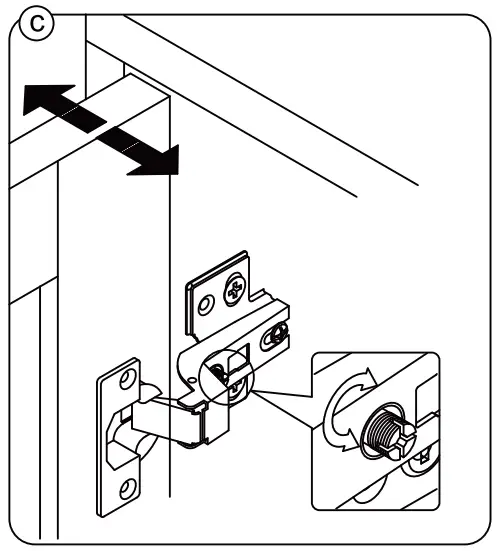 C