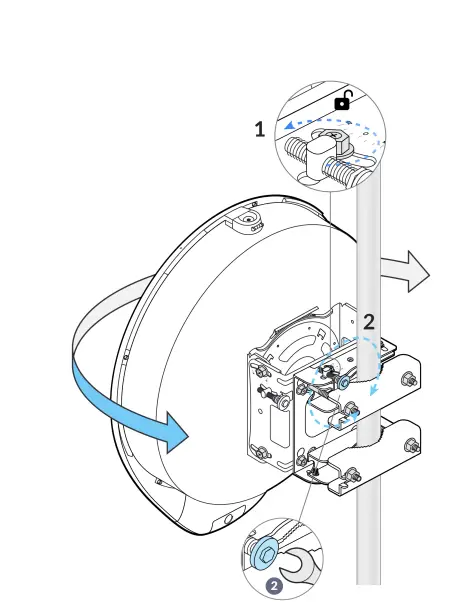 1

2

2