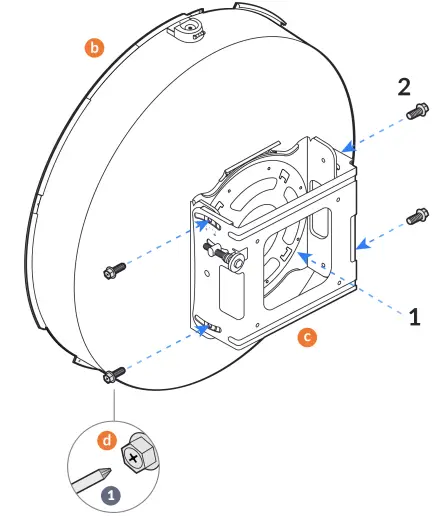 b

2

1

c

d

1