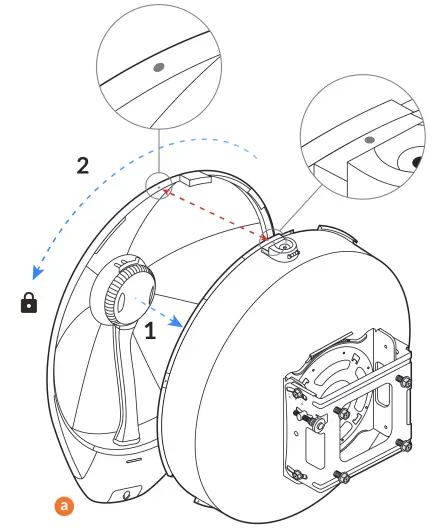 2

1

a