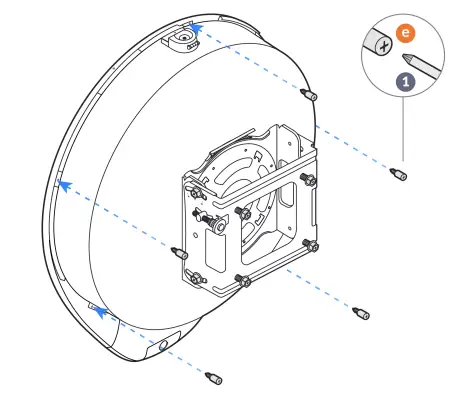 e
1