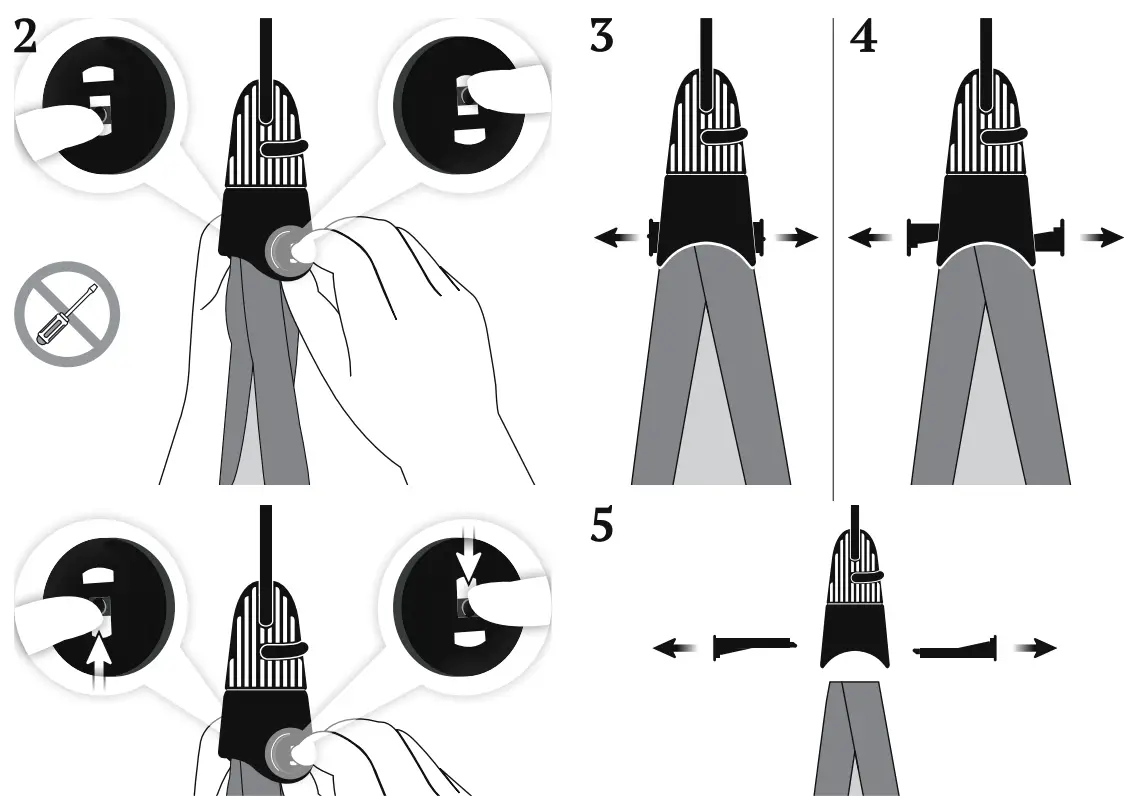 2

3

4

5