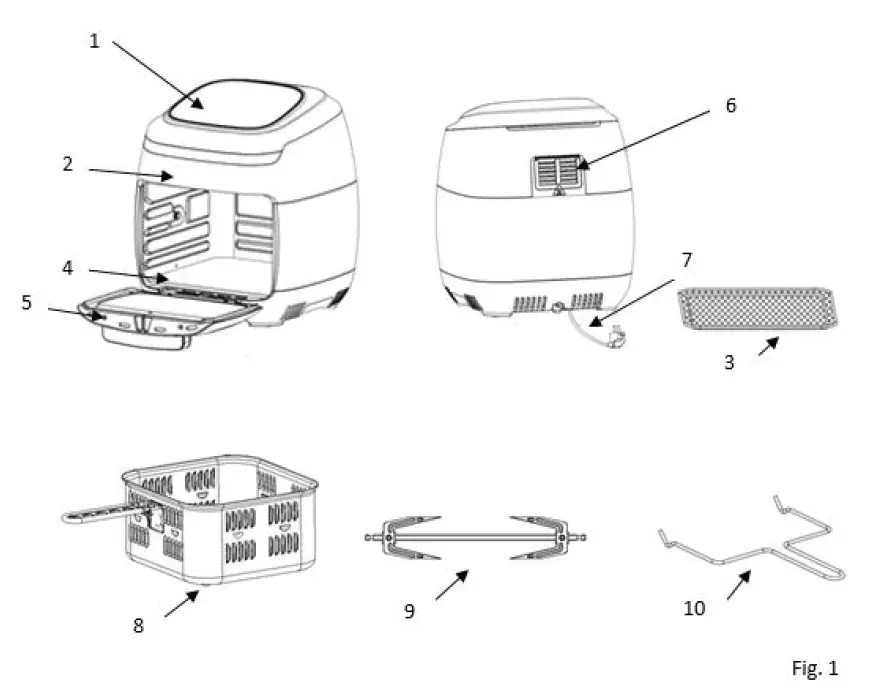 1
2
4
5
6
7
3
8
9
10
Fig. 1