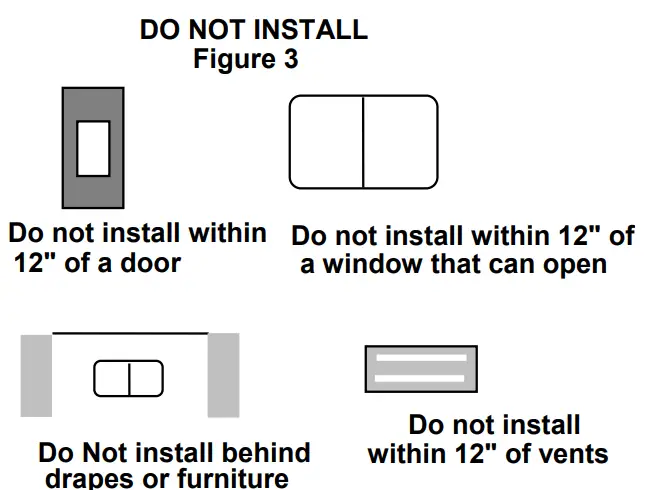 DO NOT INSTALL
Figure 3

Do not install within 12" of a door

Do not install within 12" of a window that can open

Do Not install behind drapes or furniture

Do not install within 12" of vents