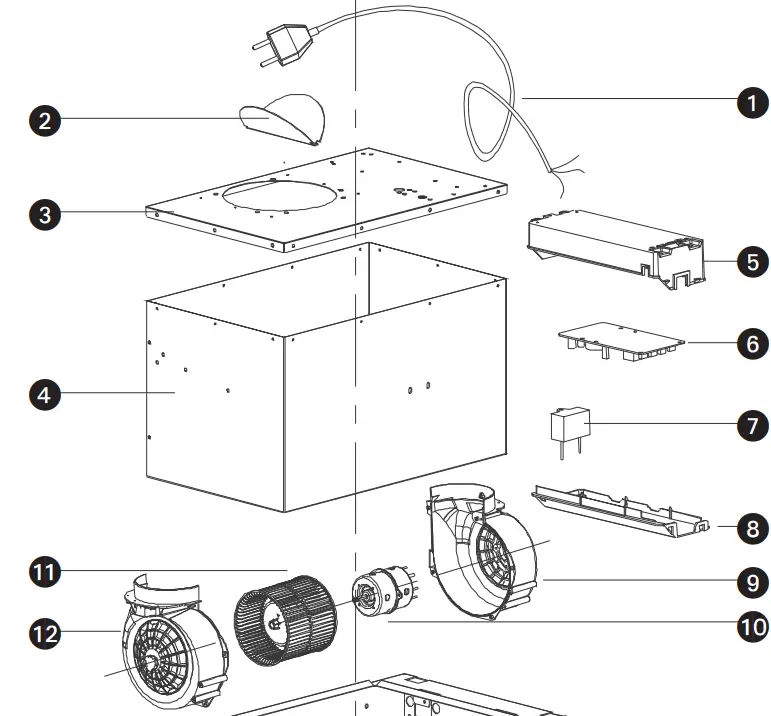 1
2
3
5
6
4
7
8
11
9
12
10