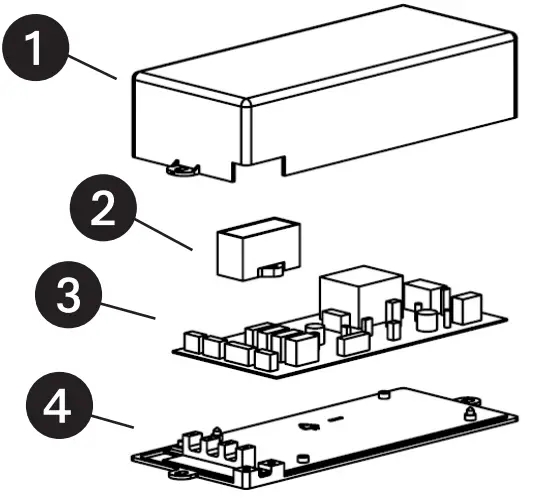 1
2
3
4