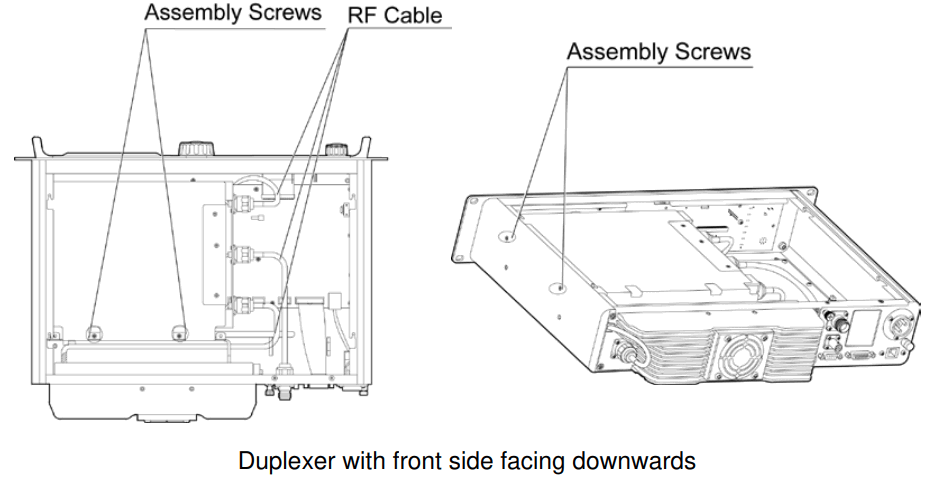 Assembly Screws

RF Cable

Assembly Screws

Duplexer with front side facing downwards