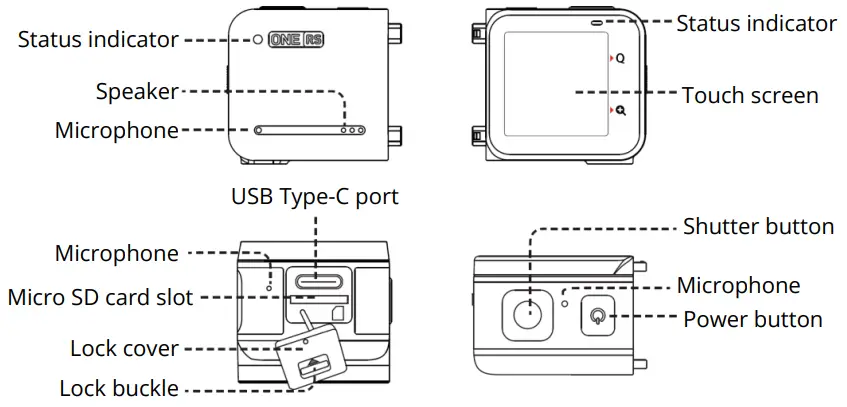 Status indicator
ONE RS
Speaker
Microphone

Status indicator
Q
Touch screen
Q

USB Type-C port
Microphone
Micro SD card slot
Lock cover
Lock buckle

Shutter button
Microphone
Power button