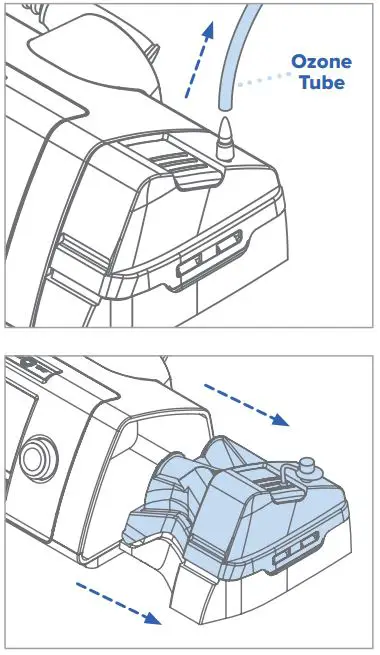 Ozone
Tube