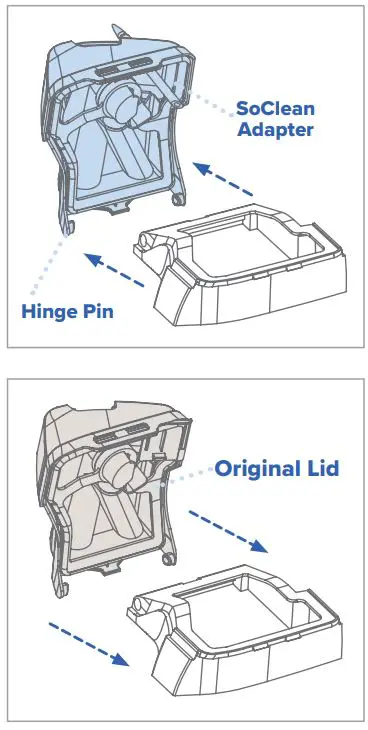 SoClean Adapter

Hinge Pin

Original Lid