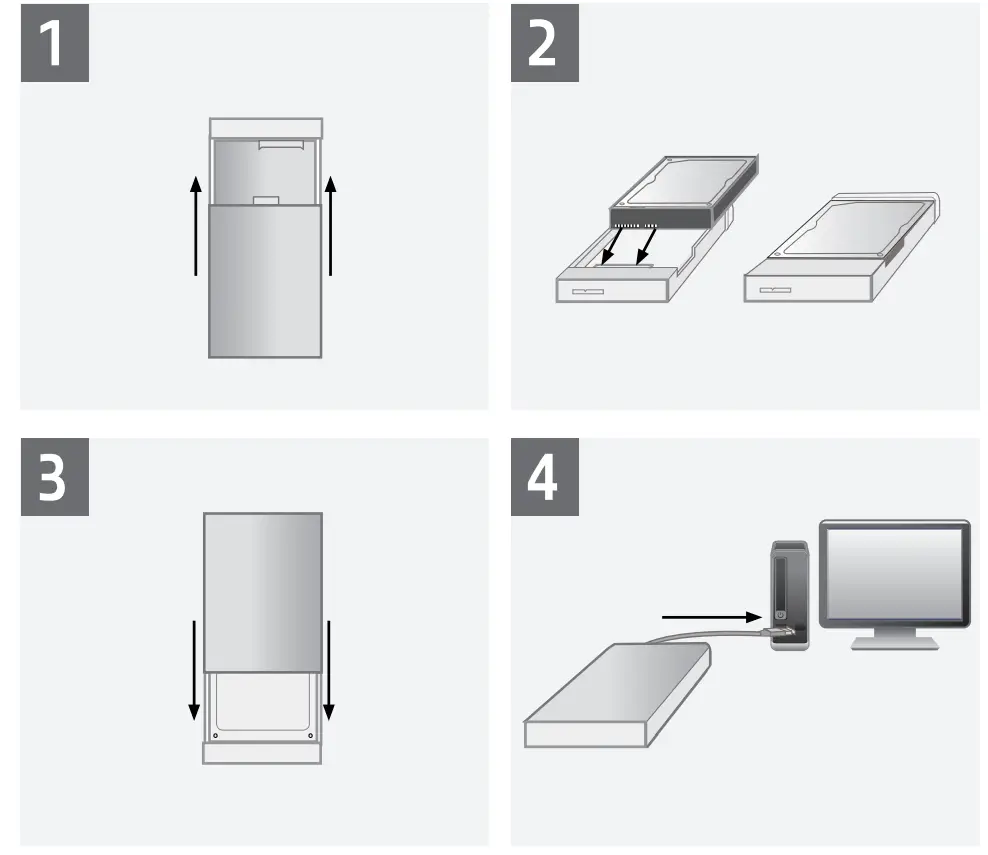 1

2

3

4