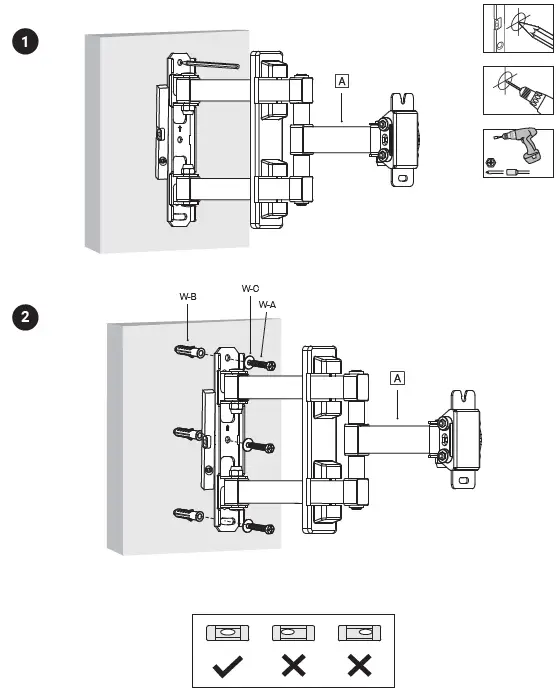 1

A

2

W-B

W-C

W-A

A