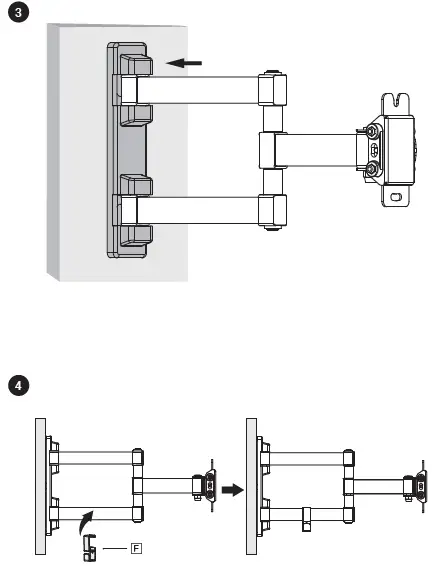 3

4

F