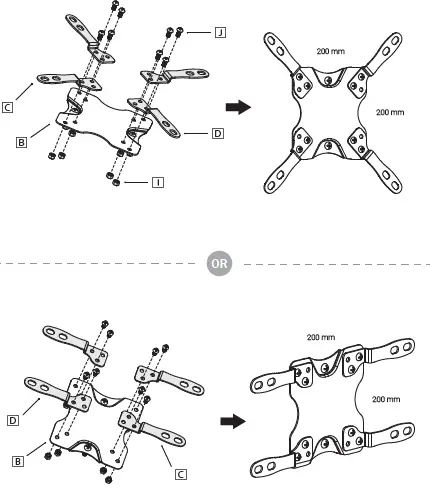 J
C
B
D
I
200 mm
200 mm

OR

D
B
C
200 mm
200 mm