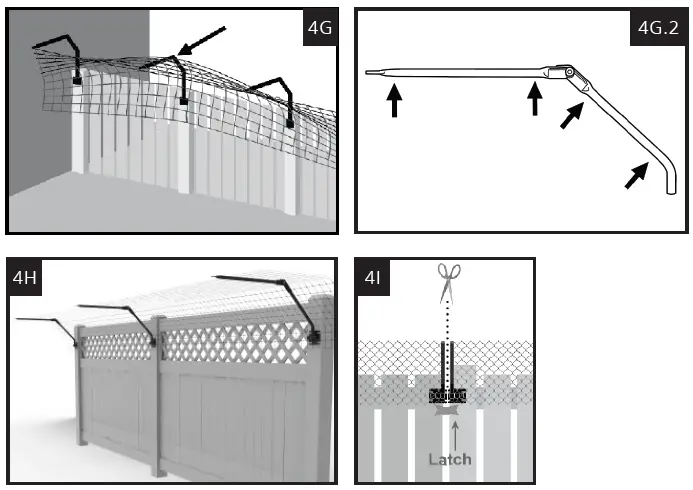 4G

4G.2

4H

4I

Latch