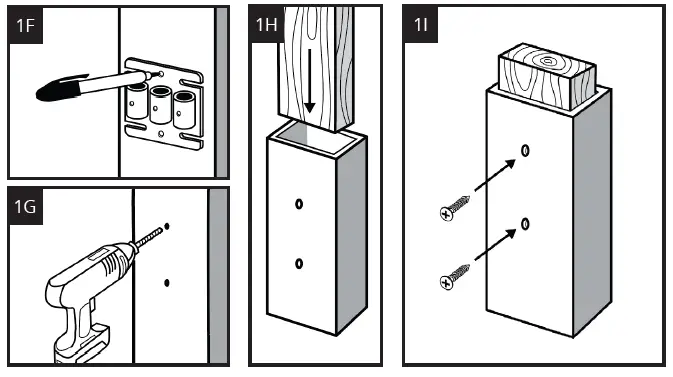 1F

1G

1H

1I