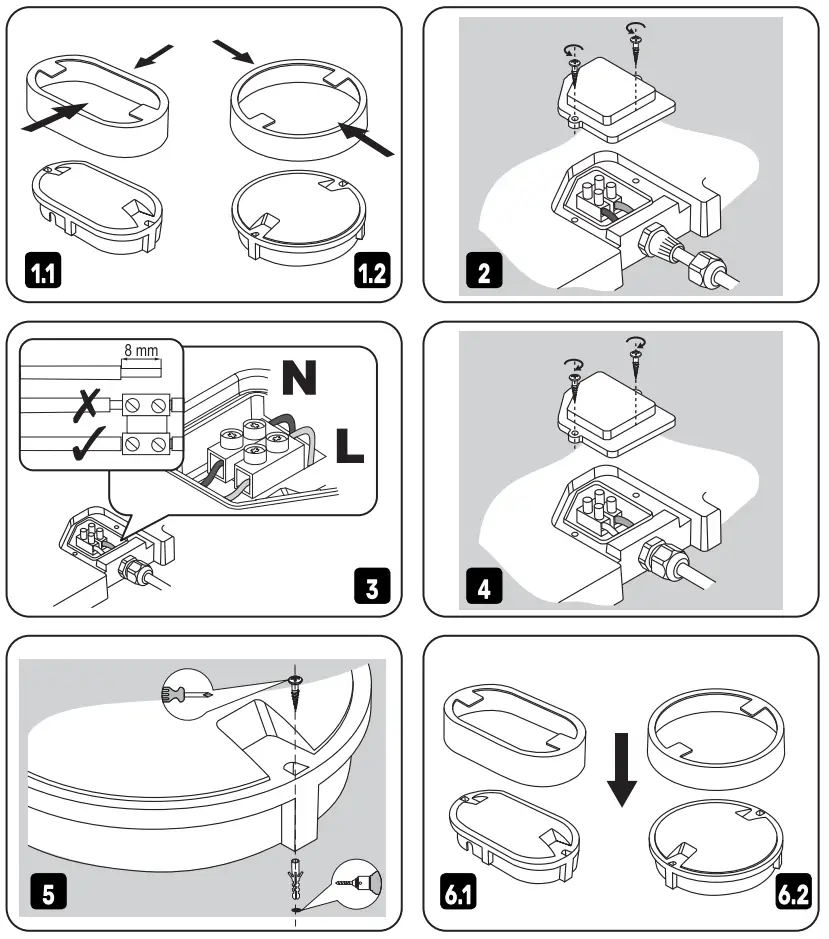 1.1

1.2

2

8 mm

N

L

3

4

5

6.1

6.2