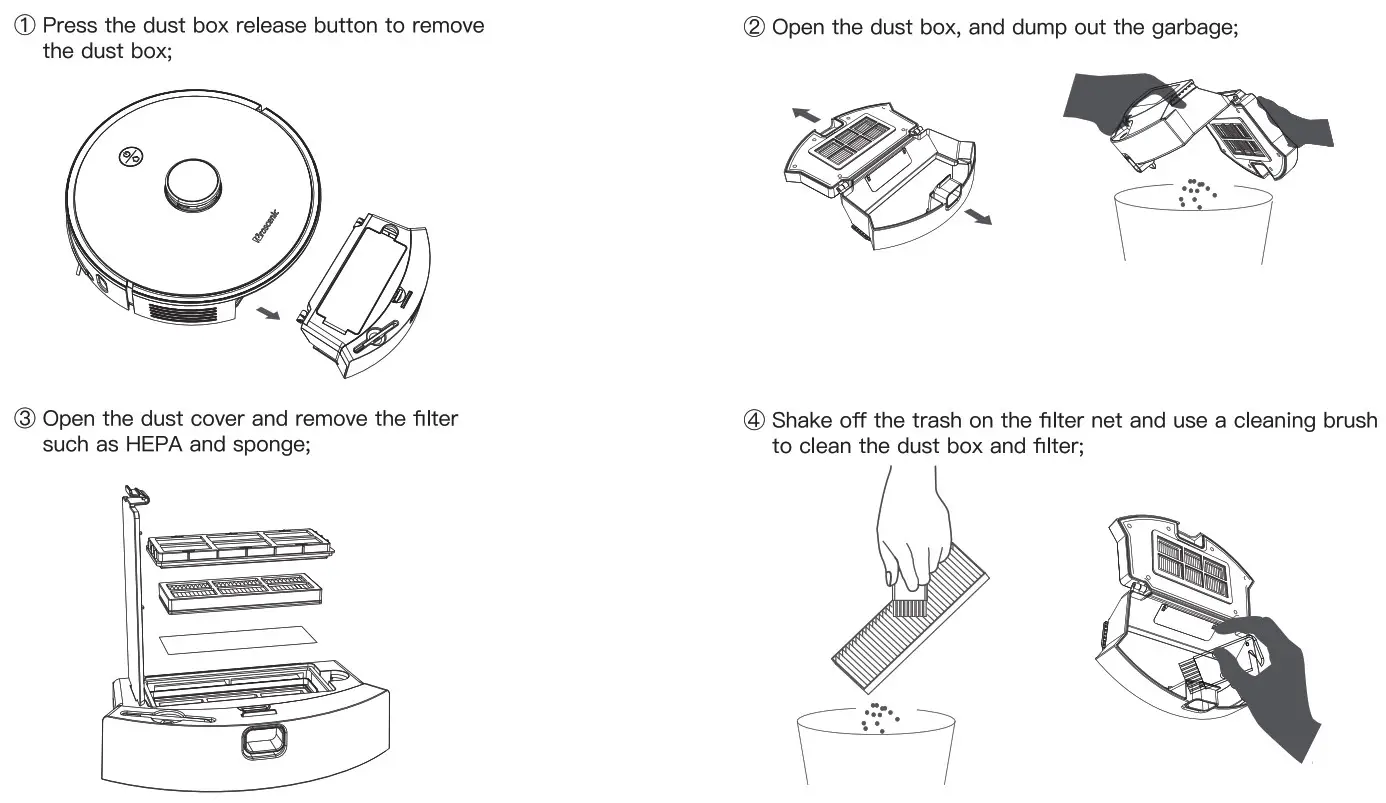 ① Press the dust box release button to remove the dust box;

Proscenic

② Open the dust box, and dump out the garbage;

③ Open the dust cover and remove the filter such as HEPA and sponge;

④ Shake off the trash on the filter net and use a cleaning brush to clean the dust box and filter;