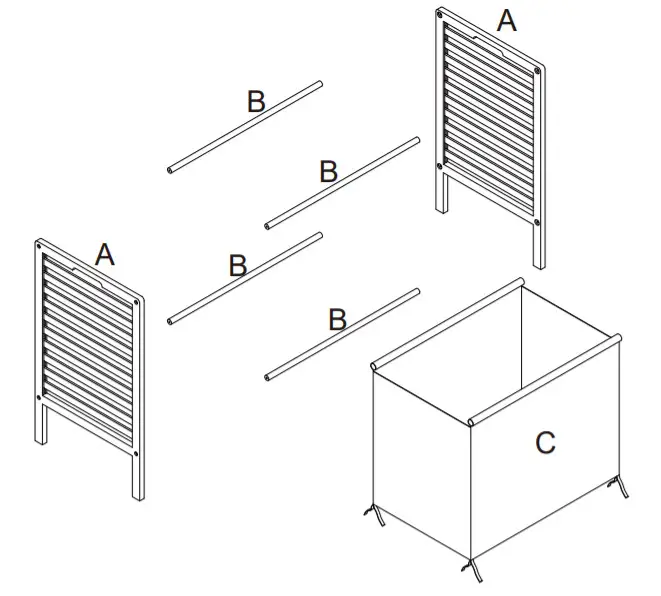 A
B
B
A
B
B
C