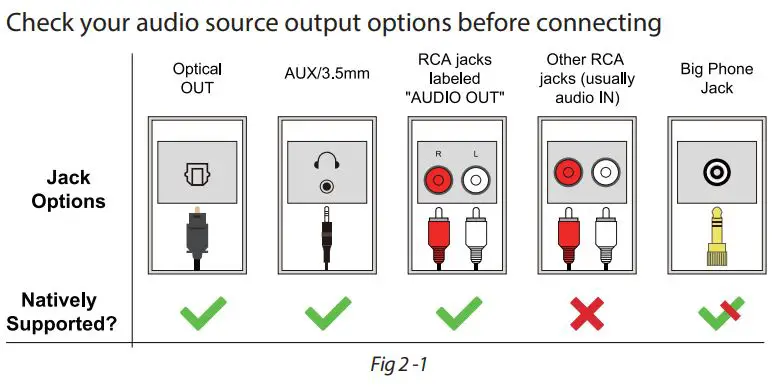 Check your audio source output options before connecting

| | Optical OUT | AUX/3.5mm | RCA jacks labeled "AUDIO OUT" | Other RCA jacks (usually audio IN) | Big Phone Jack |
|---|---|---|---|---|---|
| Jack Options | | | R L | | |
| Natively Supported? | | | | | |

Fig 2 -1