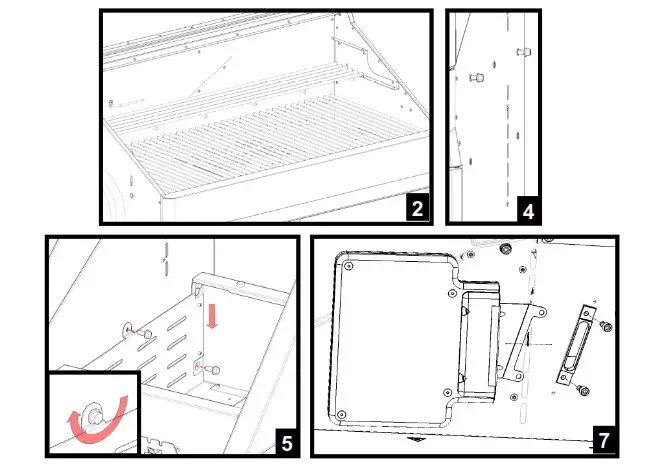 2

4

5

7