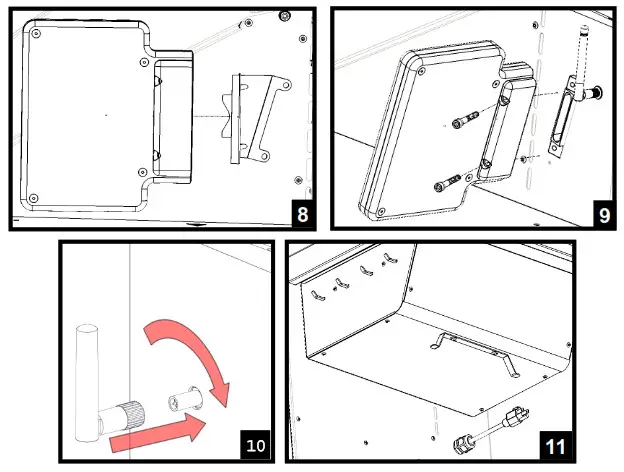 8

9

10

11