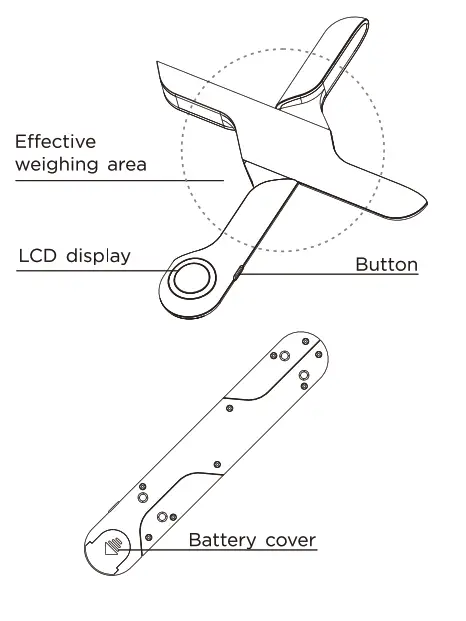 Effective weighing area

LCD display

Button

Battery cover