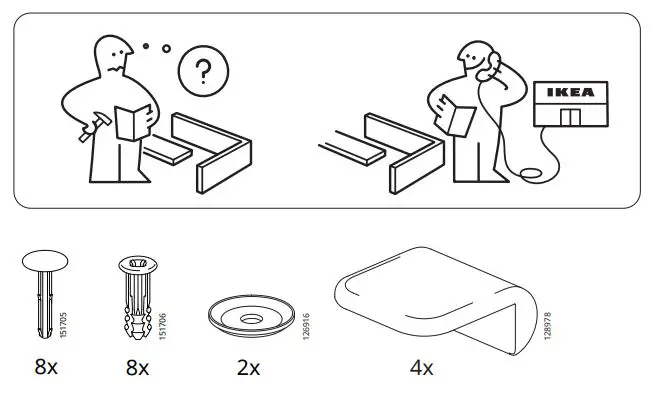 ?

IKEA

151705
8x

151706
8x

126916
2x

128978
4x