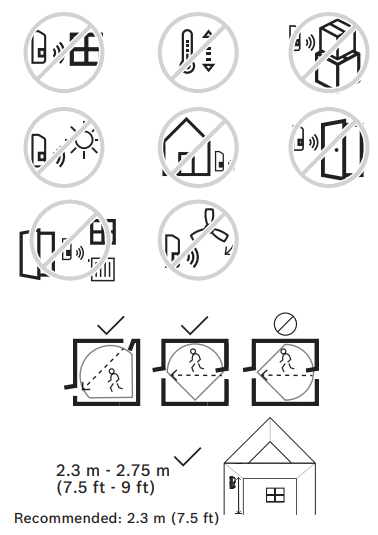 2.3 m - 2.75 m
(7.5 ft - 9 ft)

Recommended: 2.3 m (7.5 ft)