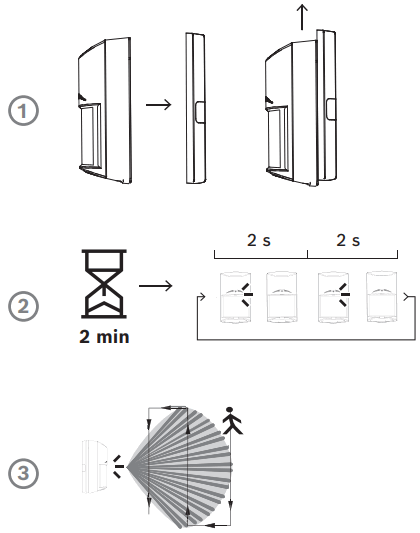 1

2

2 min

2 s

2 s

3